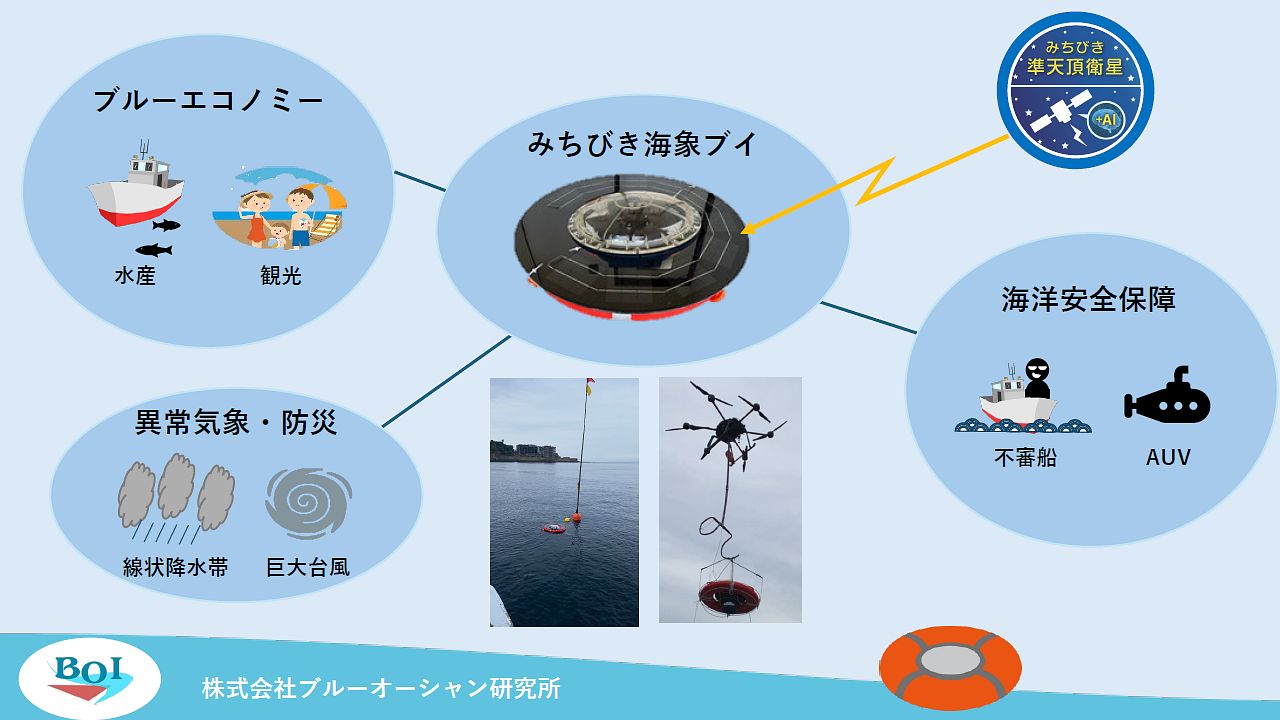 ブルーエコノミー

水産

観光

みちびき海象ブイ

みちびき
準天頂衛星
+AI

海洋安全保障

不審船

AUV

異常気象・防災

線状降水帯

巨大台風

BOI

株式会社ブルーオーシャン研究所